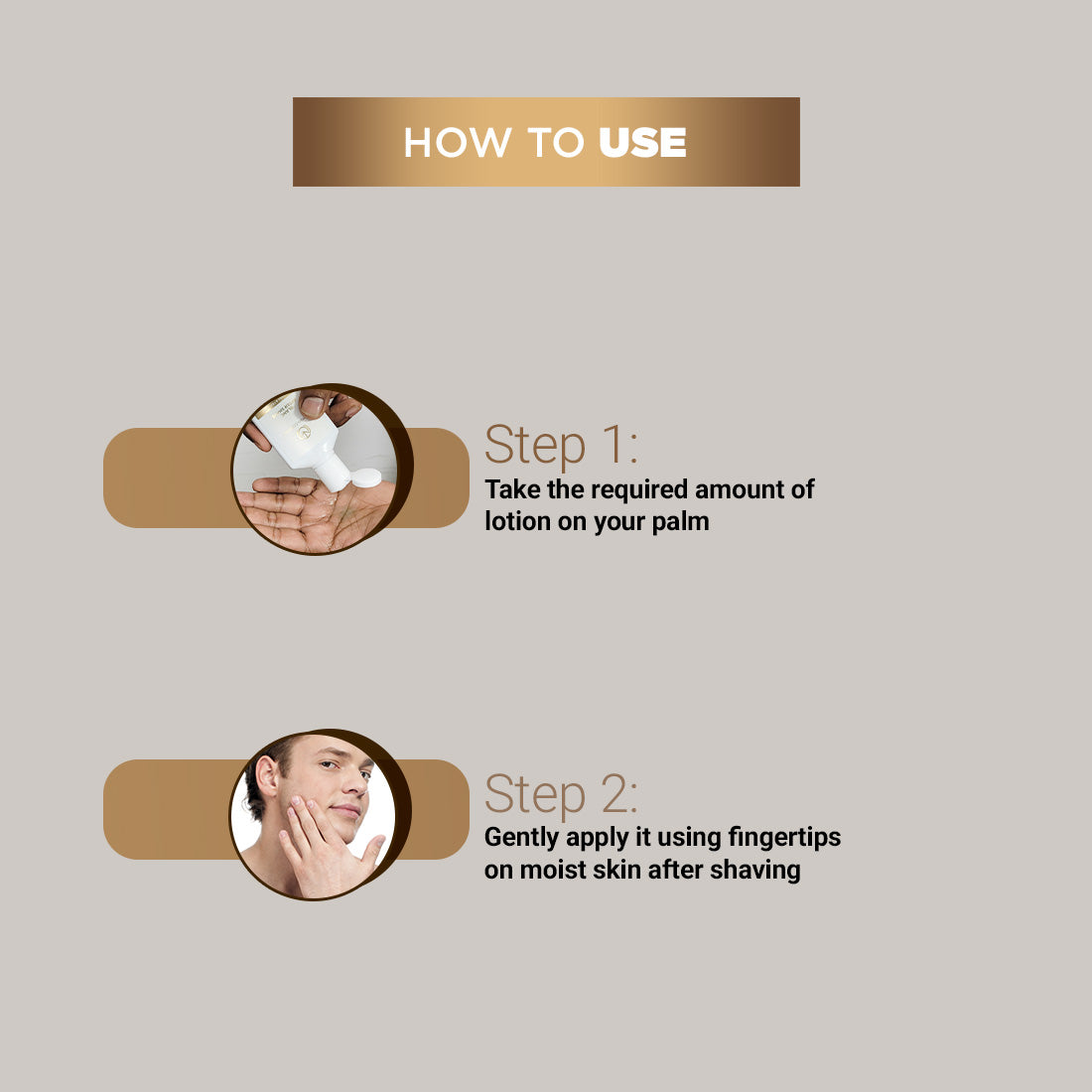 HOW TO USE

Step 1:
Take the required amount of lotion on your palm

Step 2:
Gently apply it using fingertips on moist skin after shaving