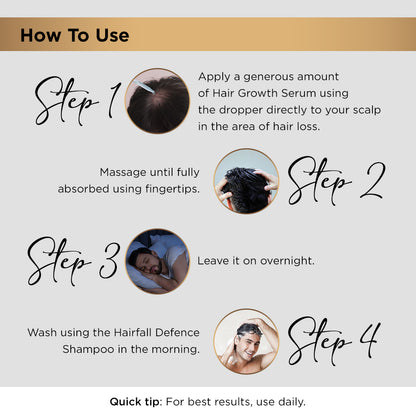 How To Use

Step 1

Apply a generous amount of Hair Growth Serum using the dropper directly to your scalp in the area of hair loss.

Massage until fully absorbed using fingertips.

Step 2

Step 3

Leave it on overnight.

Wash using the Hairfall Defence Shampoo in the morning.

Step 4

Quick tip: For best results, use daily.