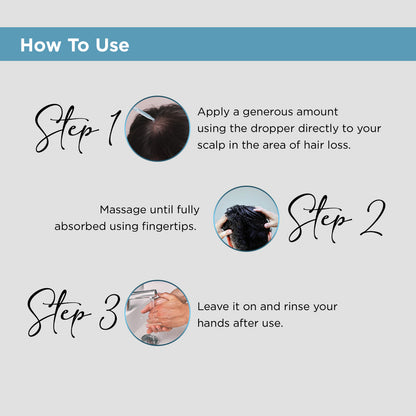 How To Use

Step 1

Apply a generous amount using the dropper directly to your scalp in the area of hair loss.

Massage until fully absorbed using fingertips.

Step 2

Step 3

Leave it on and rinse your hands after use.