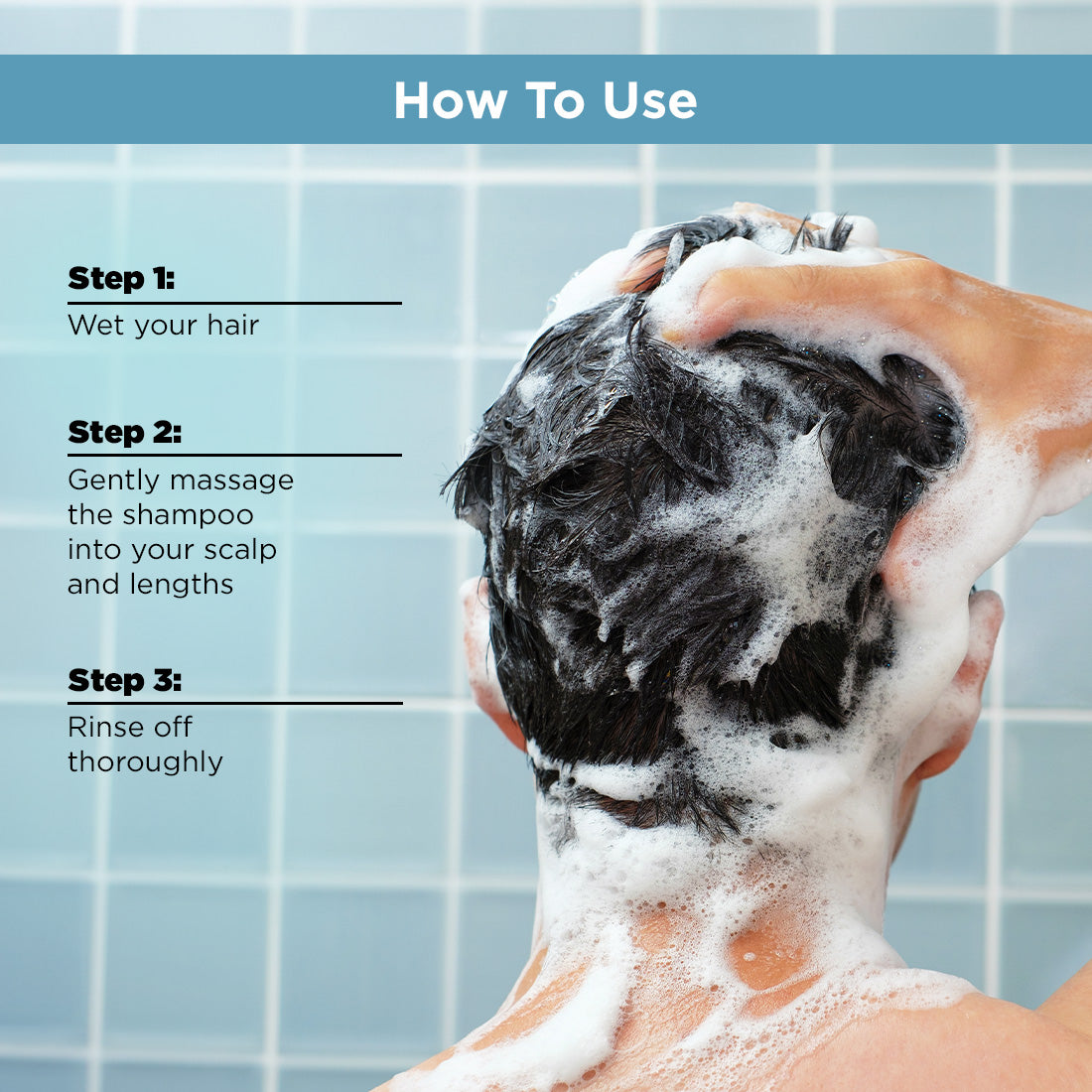 How To Use

Step 1:

Wet your hair

Step 2:

Gently massage the shampoo into your scalp and lengths

Step 3:

Rinse off thoroughly