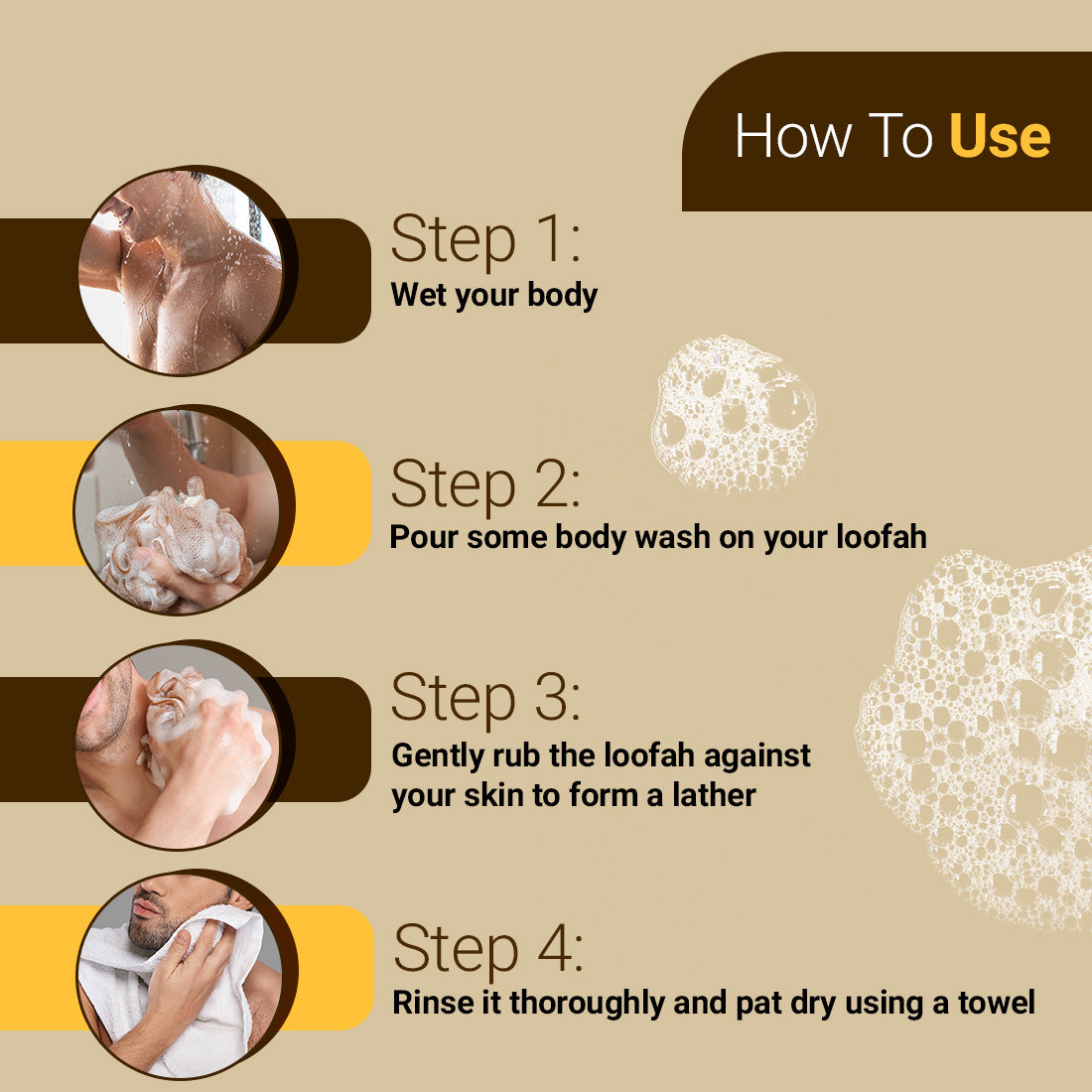 How To Use

Step 1:
Wet your body

Step 2:
Pour some body wash on your loofah

Step 3:
Gently rub the loofah against your skin to form a lather

Step 4:
Rinse it thoroughly and pat dry using a towel